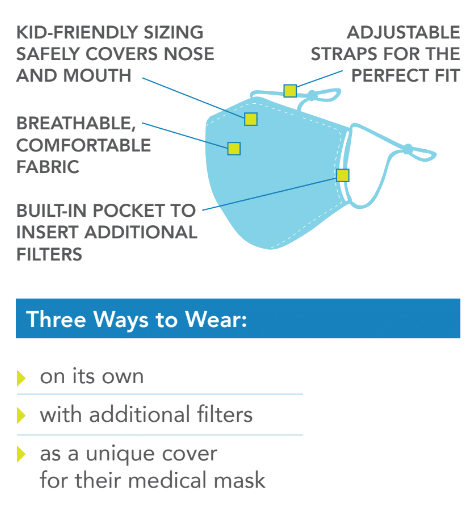 KID-FRIENDLY SIZING SAFELY COVERS NOSE AND MOUTH

ADJUSTABLE STRAPS FOR THE PERFECT FIT

BREATHABLE, COMFORTABLE FABRIC

BUILT-IN POCKET TO INSERT ADDITIONAL FILTERS

Three Ways to Wear:

on its own

with additional filters

as a unique cover
for their medical mask